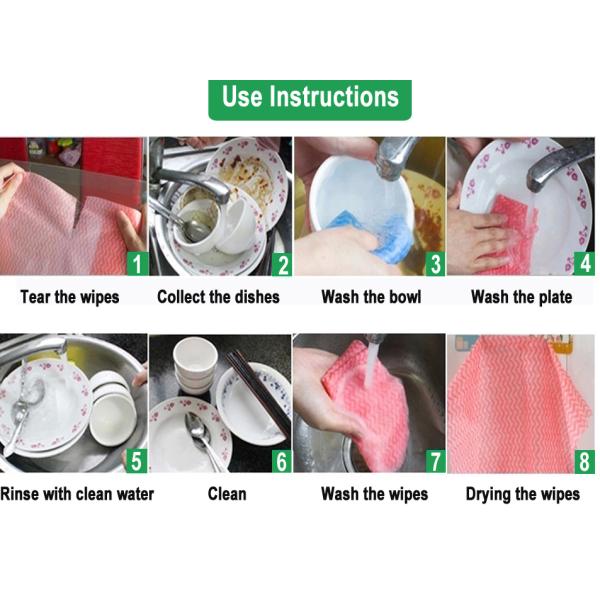 Use Instructions

1
Tear the wipes

2
Collect the dishes

3
Wash the bowl

4
Wash the plate

5
Rinse with clean water

6
Clean

7
Wash the wipes

8
Drying the wipes