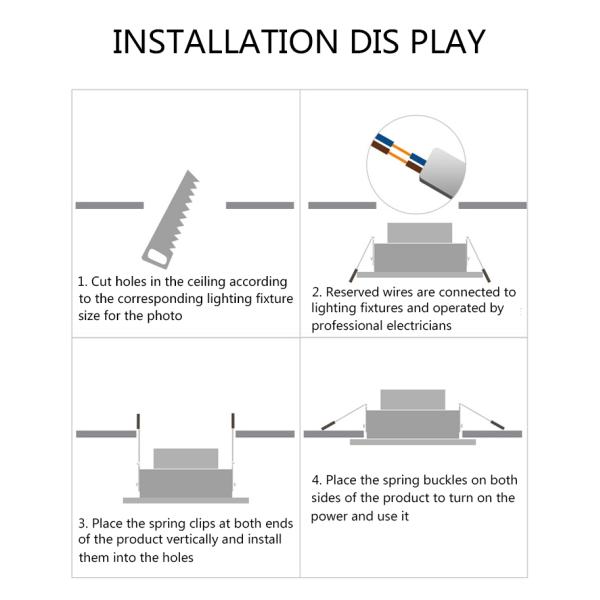 INSTALLATION DIS PLAY

1. Cut holes in the ceiling according to the corresponding lighting fixture size for the photo

2. Reserved wires are connected to lighting fixtures and operated by professional electricians

3. Place the spring clips at both ends of the product vertically and install them into the holes

4. Place the spring buckles on both sides of the product to turn on the power and use it