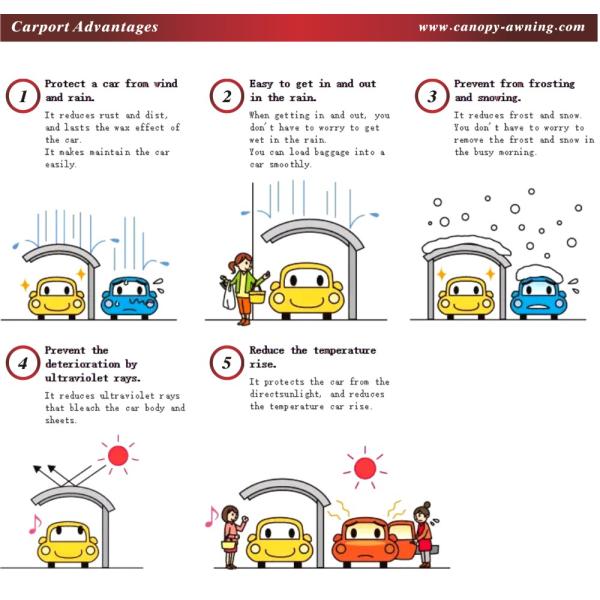 Carport Advantages

www.canopy-awning.com

1 Protect a car from wind and rain.

It reduces rust and dist, and lasts the wax effect of the car.
It makes maintain the car easily.

2 Easy to get in and out in the rain.

When getting in and out, you don't have to worry to get wet in the rain.
You can load baggage into a car smoothly.

3 Prevent from frosting and snowing.

It reduces frost and snow.
You don't have to worry to remove the frost and snow in the busy morning.

4 Prevent the deterioration by ultraviolet rays.

It reduces ultraviolet rays that bleach the car body and sheets.

5 Reduce the temperature rise.

It protects the car from the directsunlight, and reduces the temperature car rise.