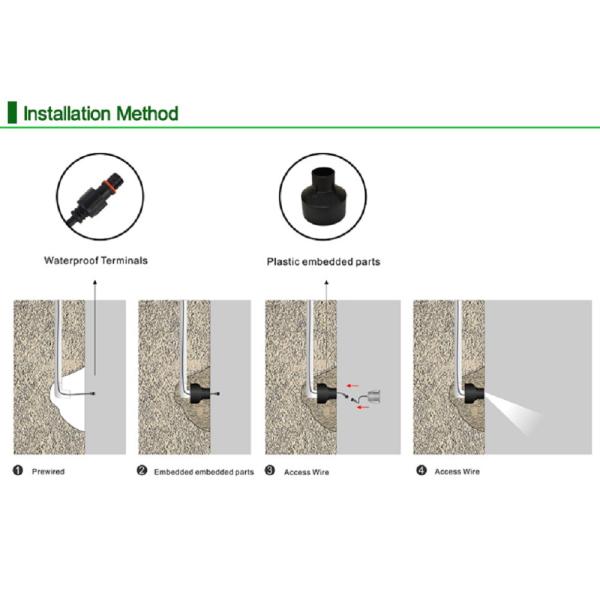 Installation Method

Waterproof Terminals

Plastic embedded parts

❶ Prewired

❷ Embedded embedded parts

❸ Access Wire

❹ Access Wire