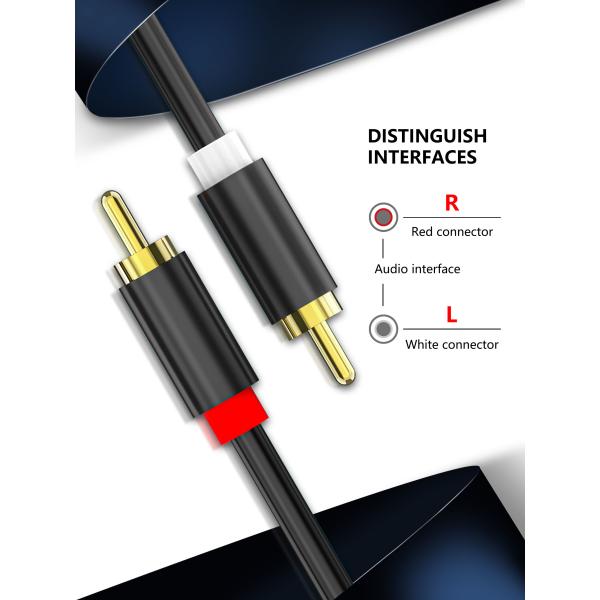 DISTINGUISH INTERFACES

R

Red connector

Audio interface

L

White connector