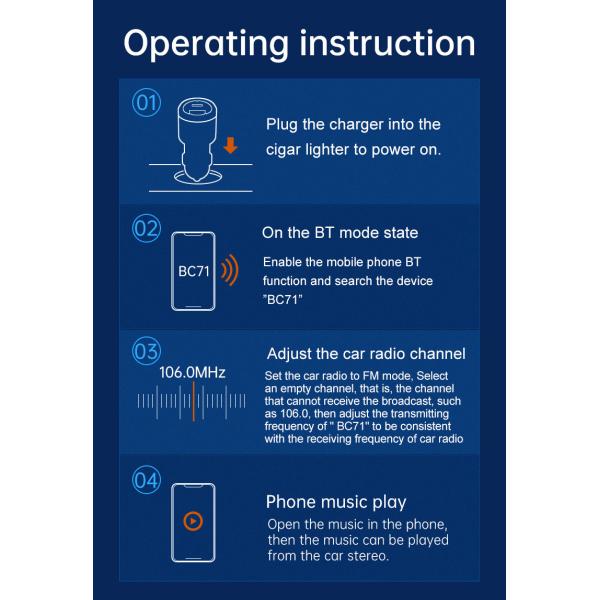 Operating instruction

01

Plug the charger into the cigar lighter to power on.

02

BC71

On the BT mode state

Enable the mobile phone BT function and search the device "BC71"

03

106.0MHz

Adjust the car radio channel

Set the car radio to FM mode, Select an empty channel, that is, the channel that cannot receive the broadcast, such as 106.0, then adjust the transmitting frequency of " BC71" to be consistent with the receiving frequency of car radio

04

Phone music play

Open the music in the phone, then the music can be played from the car stereo.