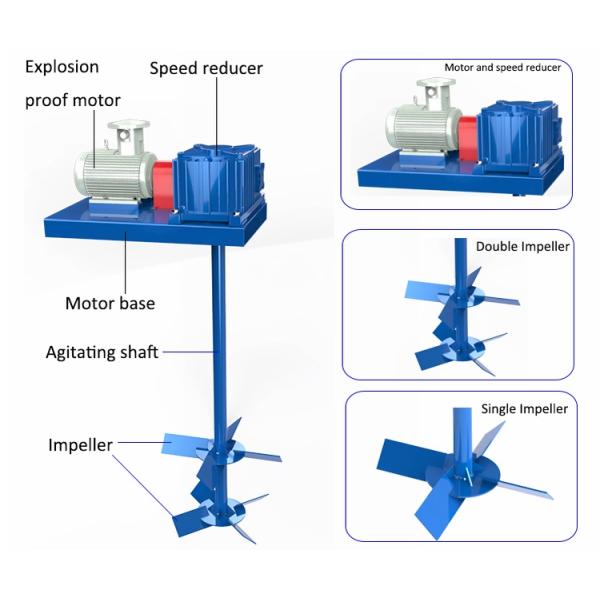 Explosion proof motor

Speed reducer

Motor base

Agitating shaft

Impeller

Motor and speed reducer

Double Impeller

Single Impeller