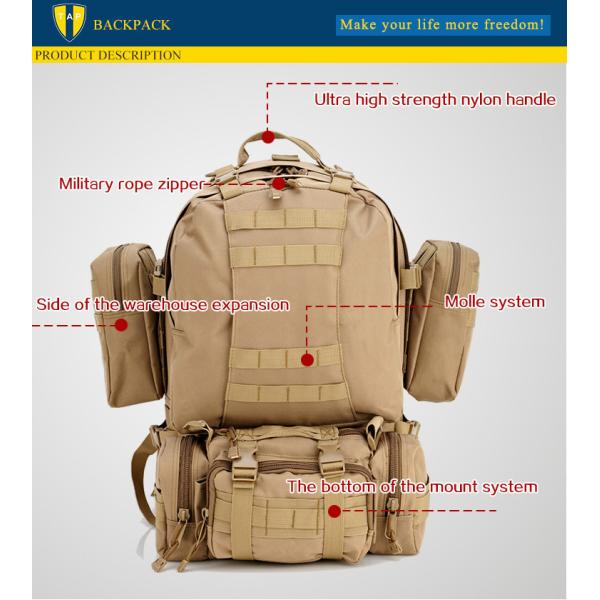 TAP
BACKPACK
Make your life more freedom!
PRODUCT DESCRIPTION

Ultra high strength nylon handle

Military rope zipper

Side of the warehouse expansion

Molle system

The bottom of the mount system