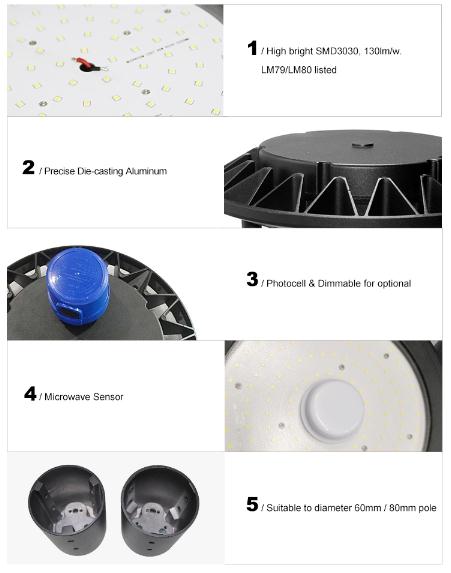 1 / High bright SMD3030, 130lm/w. LM79/LM80 listed

2 / Precise Die-casting Aluminum

3 / Photocell & Dimmable for optional

4 / Microwave Sensor

5 / Suitable to diameter 60mm / 80mm pole