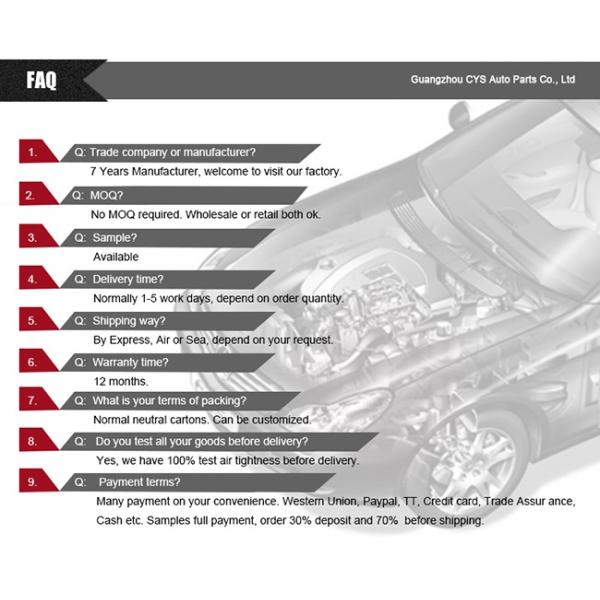 FAQ

Guangzhou CYS Auto Parts Co., Ltd

1. Q: Trade company or manufacturer?
7 Years Manufacturer, welcome to visit our factory.

2. Q: MOQ?
No MOQ required. Wholesale or retail both ok.

3. Q: Sample?
Available

4. Q: Delivery time?
Normally 1-5 work days, depend on order quantity.

5. Q: Shipping way?
By Express, Air or Sea, depend on your request.

6. Q: Warranty time?
12 months.

7. Q: What is your terms of packing?
Normal neutral cartons. Can be customized.

8. Q: Do you test all your goods before delivery?
Yes, we have 100% test air tightness before delivery.

9. Q: Payment terms?
Many payment on your convenience. Western Union, Paypal, TT, Credit card, Trade Assur ance, Cash etc. Samples full payment, order 30% deposit and 70% before shipping.