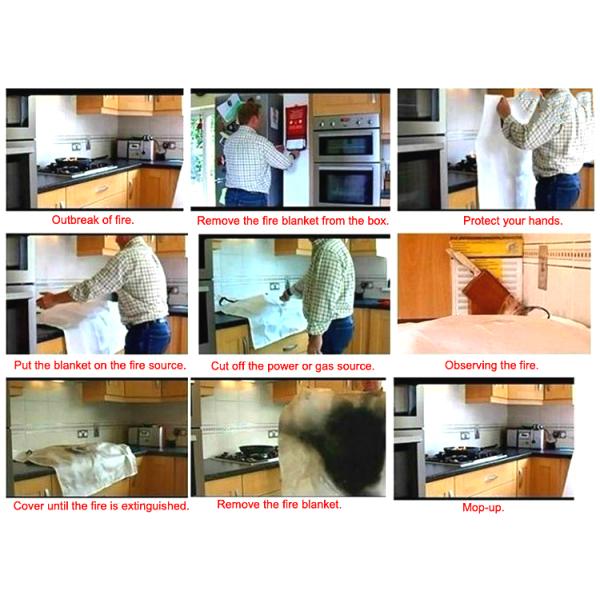 Outbreak of fire.

Remove the fire blanket from the box.

Protect your hands.

Put the blanket on the fire source.

Cut off the power or gas source.

Observing the fire.

Cover until the fire is extinguished.

Remove the fire blanket.

Mop-up.