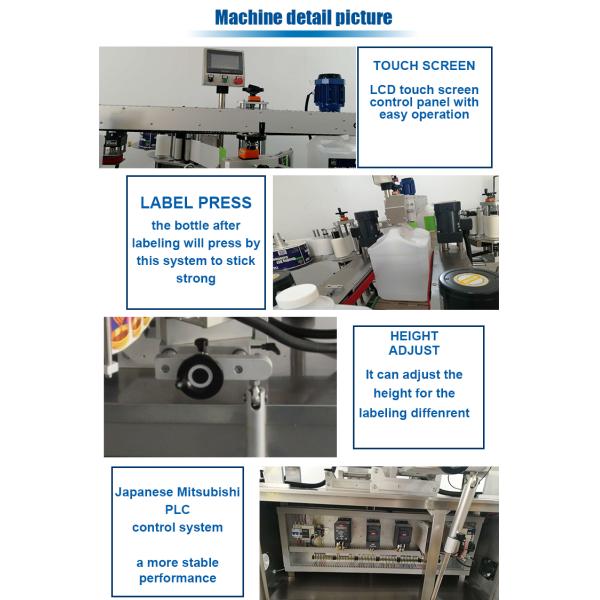 Machine detail picture

TOUCH SCREEN

LCD touch screen control panel with easy operation

LABEL PRESS

the bottle after labeling will press by this system to stick strong

HEIGHT ADJUST

It can adjust the height for the labeling diffenrent

Japanese Mitsubishi PLC control system

a more stable performance