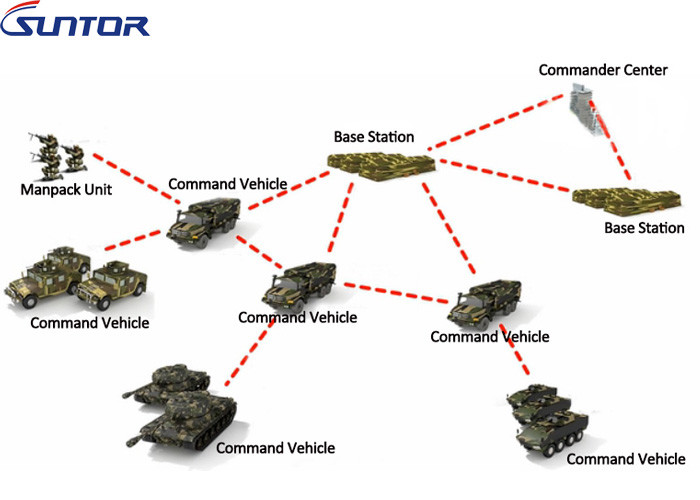 SUNTOR

Commander Center

Base Station

Manpack Unit

Command Vehicle

Base Station

Command Vehicle

Command Vehicle

Command Vehicle

Command Vehicle

Command Vehicle