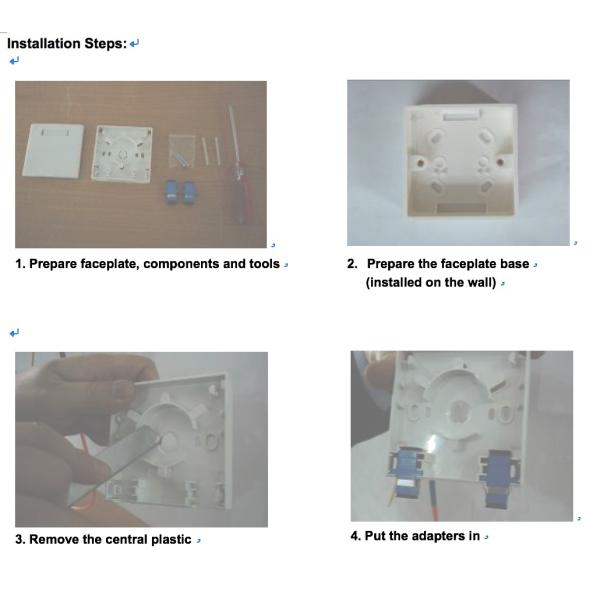 Installation Steps:

1. Prepare faceplate, components and tools

2. Prepare the faceplate base (installed on the wall)

3. Remove the central plastic

4. Put the adapters in