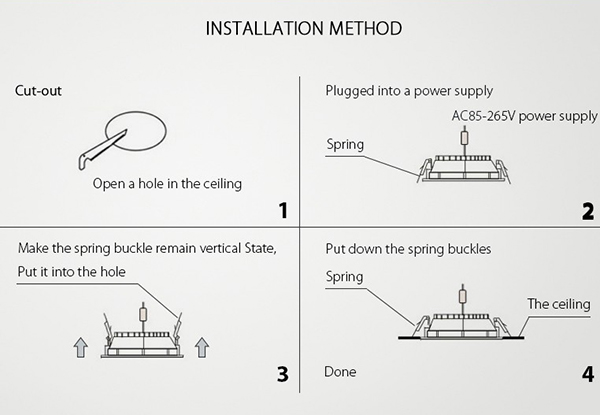 INSTALLATION METHOD

Cut-out

Open a hole in the ceiling

1

Plugged into a power supply

AC85-265V power supply

Spring

2

Make the spring buckle remain vertical State,

Put it into the hole

3

Put down the spring buckles

Spring

The ceiling

Done

4