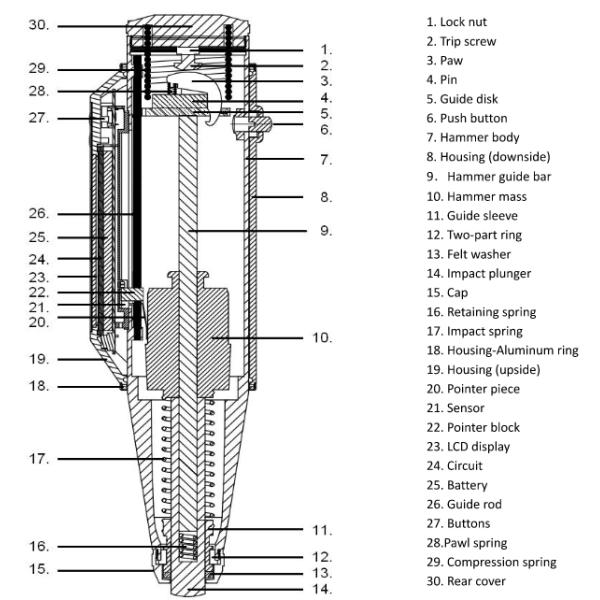 30.
29.
28.
27.
26.
25.
24.
23.
22.
21.
20.
19.
18.
17.
16.
15.
1.
2.
3.
4.
5.
6.
7.
8.
9.
10.
11.
12.
13.
14.

1. Lock nut
2. Trip screw
3. Paw
4. Pin
5. Guide disk
6. Push button
7. Hammer body
8. Housing (downside)
9. Hammer guide bar
10. Hammer mass
11. Guide sleeve
12. Two-part ring
13. Felt washer
14. Impact plunger
15. Cap
16. Retaining spring
17. Impact spring
18. Housing-Aluminum ring
19. Housing (upside)
20. Pointer piece
21. Sensor
22. Pointer block
23. LCD display
24. Circuit
25. Battery
26. Guide rod
27. Buttons
28.Pawl spring
29. Compression spring
30. Rear cover