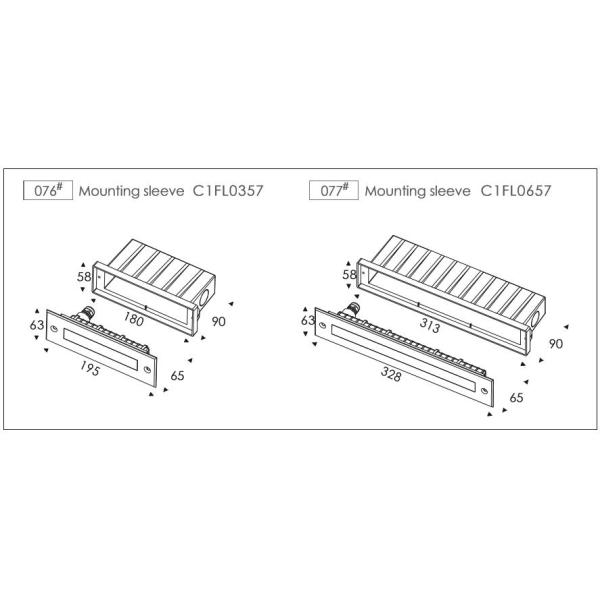 076# Mounting sleeve C1FL0357

58
180
90
63
195
65

077# Mounting sleeve C1FL0657

58
313
90
63
328
65